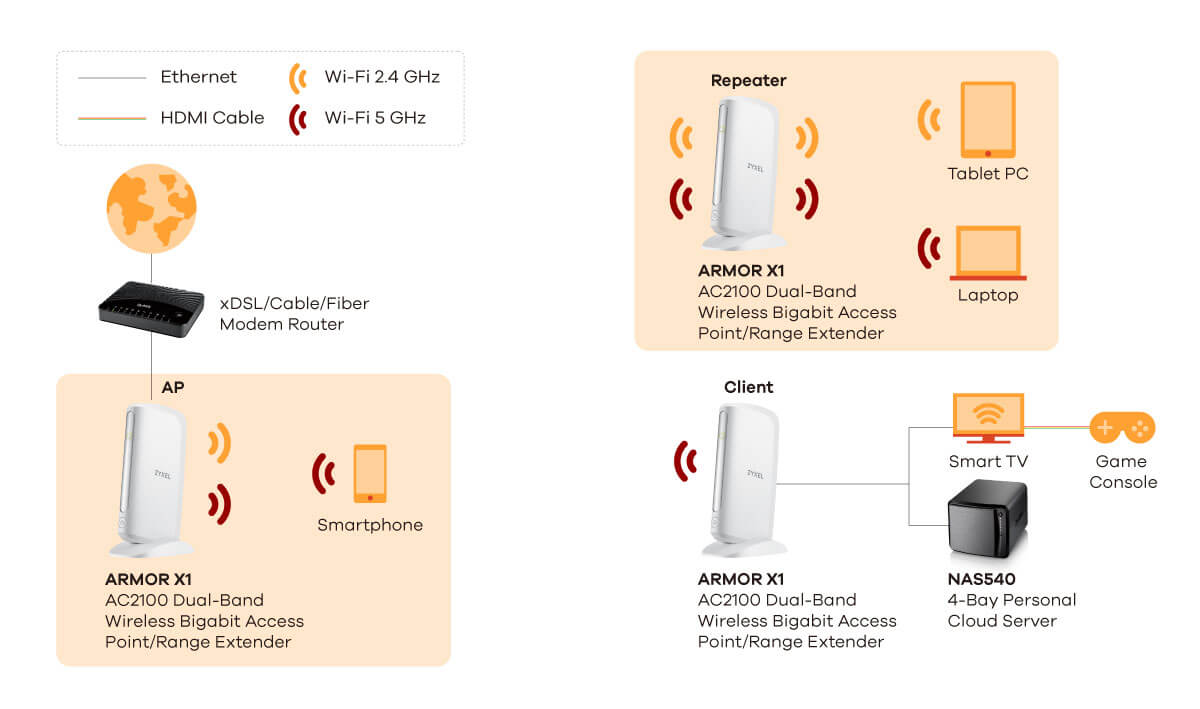 Ethernet
Wi-Fi 2.4 GHz
HDMI Cable
Wi-Fi 5 GHz

xDSL/Cable/Fiber
Modem Router

AP

ZYXEL

Smartphone

ARMOR X1
AC2100 Dual-Band
Wireless Bigabit Access
Point/Range Extender

Repeater

ZYXEL

Tablet PC

Laptop

ARMOR X1
AC2100 Dual-Band
Wireless Bigabit Access
Point/Range Extender

Client

ZYXEL

Smart TV

Game
Console

ARMOR X1
AC2100 Dual-Band
Wireless Bigabit Access
Point/Range Extender

NAS540
4-Bay Personal
Cloud Server